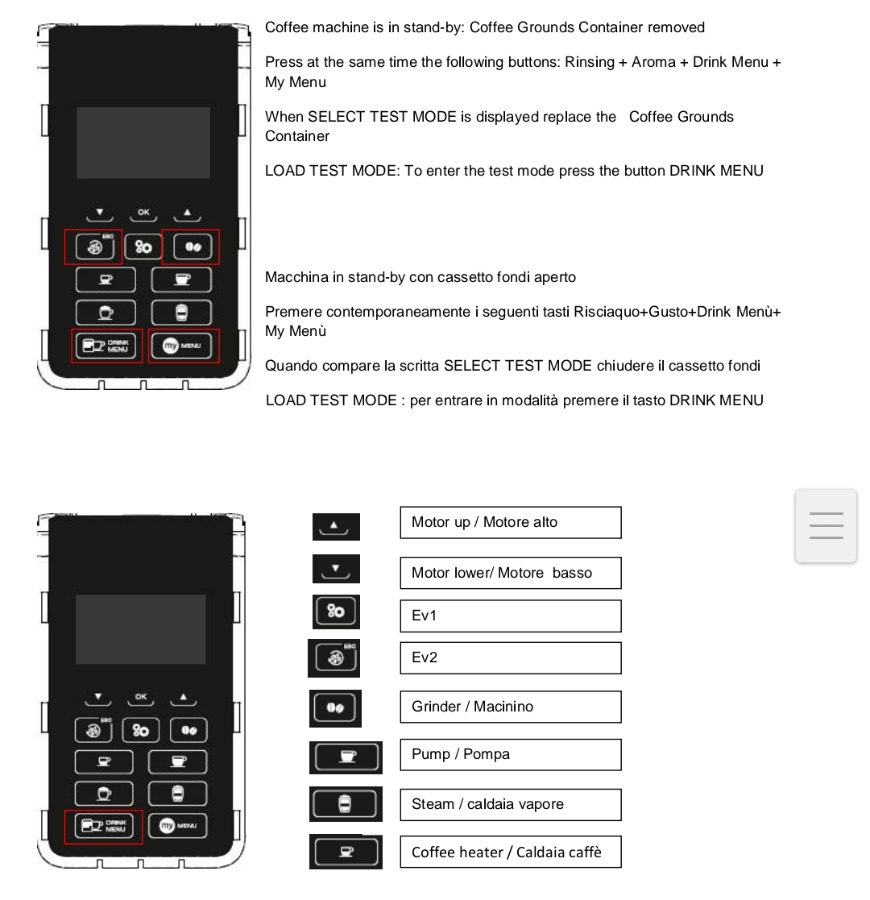 OK
ESC
DRINK MENU
my MENU

Coffee machine is in stand-by: Coffee Grounds Container removed

Press at the same time the following buttons: Rinsing + Aroma + Drink Menu + My Menu

When SELECT TEST MODE is displayed replace the Coffee Grounds Container

LOAD TEST MODE: To enter the test mode press the button DRINK MENU

Macchina in stand-by con cassetto fondi aperto

Premere contemporaneamente i seguenti tasti Risciaquo+Gusto+Drink Menù+ My Menù

Quando compare la scritta SELECT TEST MODE chiudere il cassetto fondi

LOAD TEST MODE : per entrare in modalità premere il tasto DRINK MENU

OK
ESC
DRINK MENU
my MENU

Motor up / Motore alto

Motor lower/ Motore basso

Ev1

ESC
Ev2

Grinder / Macinino

Pump / Pompa

Steam / caldaia vapore

Coffee heater / Caldaia caffè