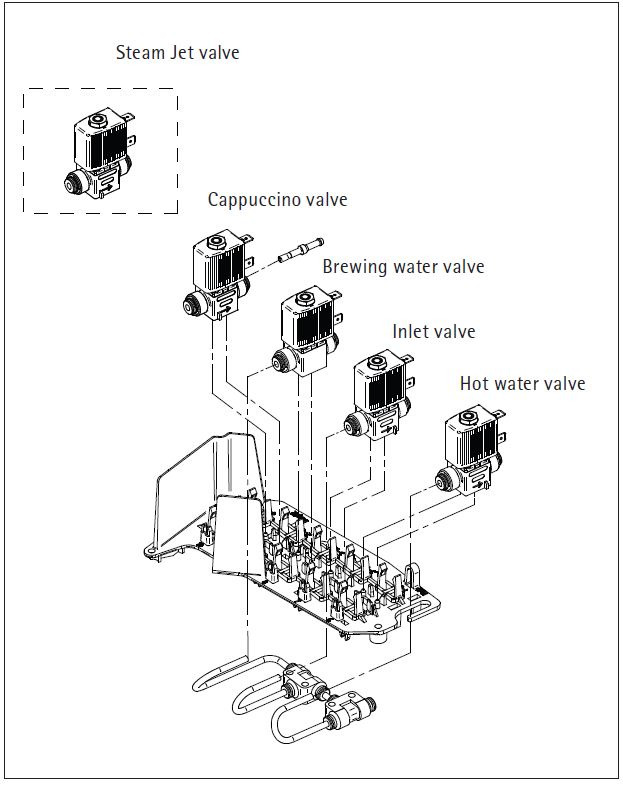 Steam Jet valve

Cappuccino valve

Brewing water valve

Inlet valve

Hot water valve