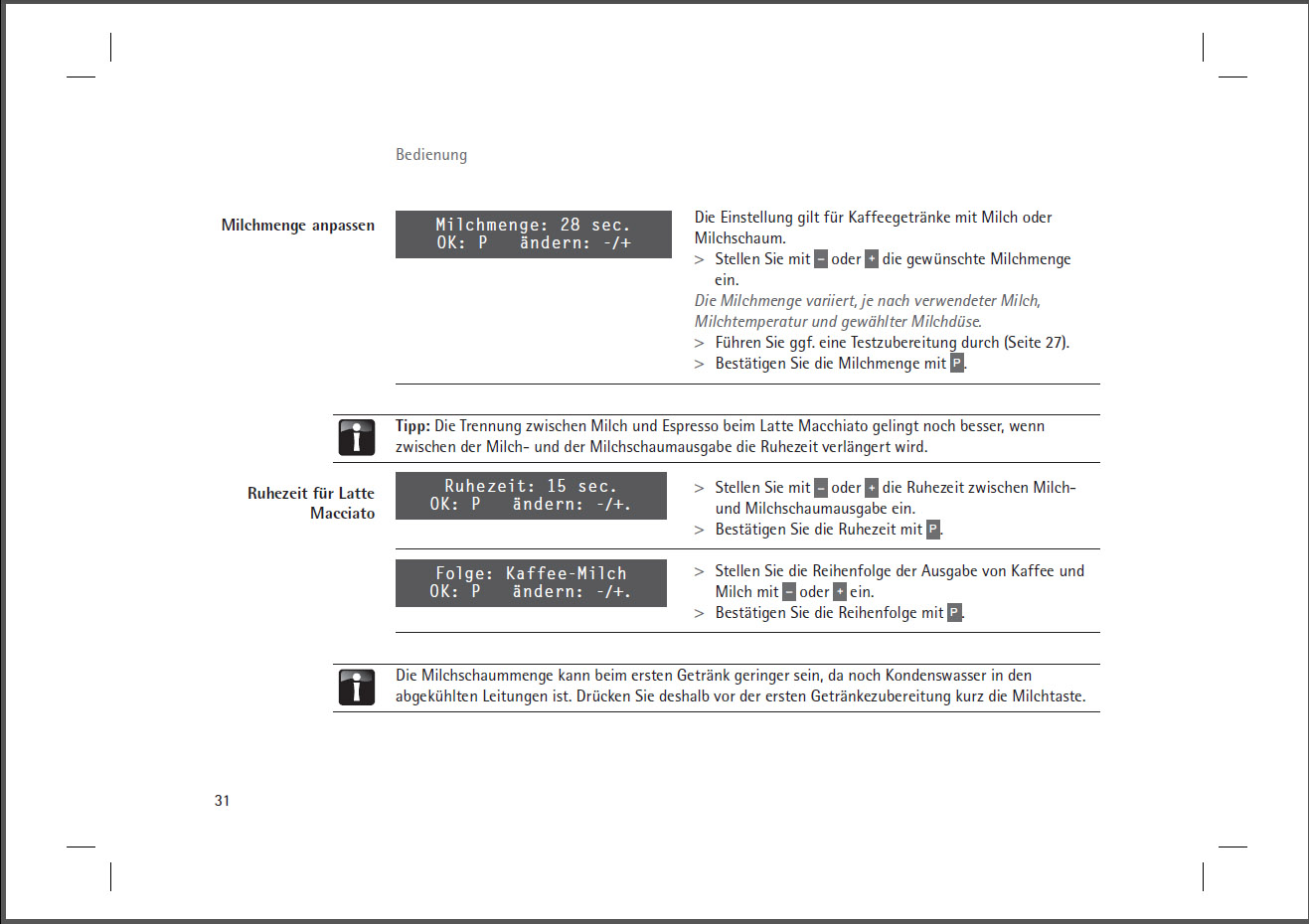 Bedienung

Milchmenge anpassen

Milchmenge: 28 sec.
OK: P ändern: -/+

Die Einstellung gilt für Kaffeegetränke mit Milch oder Milchschaum.

> Stellen Sie mit - oder + die gewünschte Milchmenge ein.

Die Milchmenge variiert, je nach verwendeter Milch, Milchtemperatur und gewählter Milchdüse.

> Führen Sie ggf. eine Testzubereitung durch (Seite 27).

> Bestätigen Sie die Milchmenge mit P.

i

Tipp: Die Trennung zwischen Milch und Espresso beim Latte Macchiato gelingt noch besser, wenn zwischen der Milch- und der Milchschaumausgabe die Ruhezeit verlängert wird.

Ruhezeit für Latte Macciato

Ruhezeit: 15 sec.
OK: P ändern: -/+.

> Stellen Sie mit - oder + die Ruhezeit zwischen Milch- und Milchschaumausgabe ein.

> Bestätigen Sie die Ruhezeit mit P.

Folge: Kaffee-Milch
OK: P ändern: -/+.

> Stellen Sie die Reihenfolge der Ausgabe von Kaffee und Milch mit - oder + ein.

> Bestätigen Sie die Reihenfolge mit P.

i

Die Milchschaummenge kann beim ersten Getränk geringer sein, da noch Kondenswasser in den abgekühlten Leitungen ist. Drücken Sie deshalb vor der ersten Getränkezubereitung kurz die Milchtaste.

31